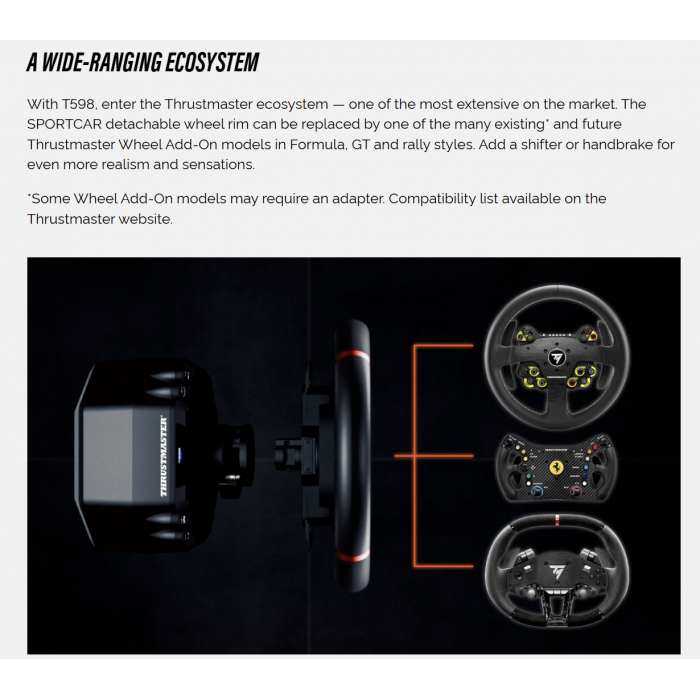 A WIDE-RANGING ECOSYSTEM

With T598, enter the Thrustmaster ecosystem — one of the most extensive on the market. The SPORTCAR detachable wheel rim can be replaced by one of the many existing* and future Thrustmaster Wheel Add-On models in Formula, GT and rally styles. Add a shifter or handbrake for even more realism and sensations.

*Some Wheel Add-On models may require an adapter. Compatibility list available on the Thrustmaster website.

THRUSTMASTER